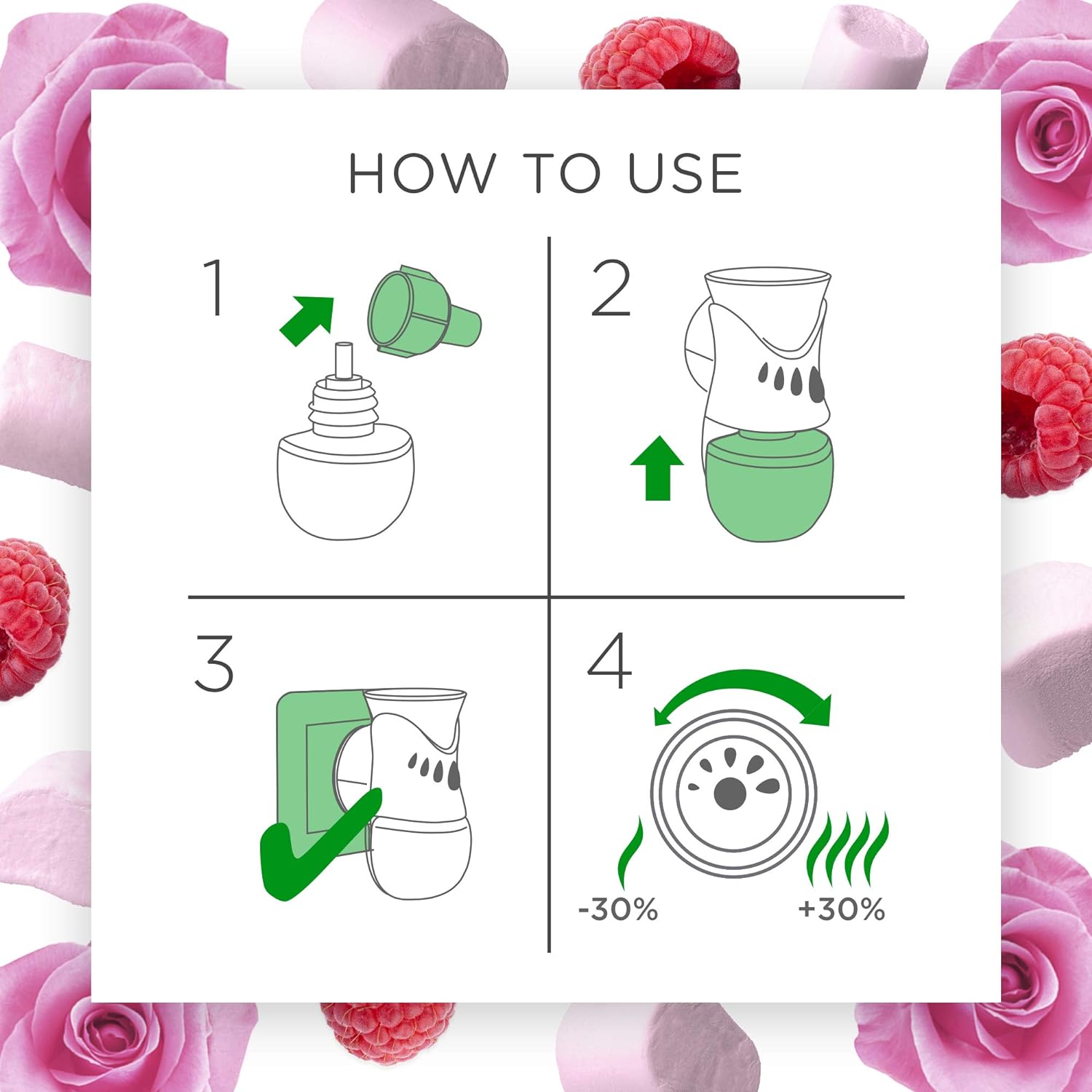 HOW TO USE

1

2

3

4

-30%

+30%